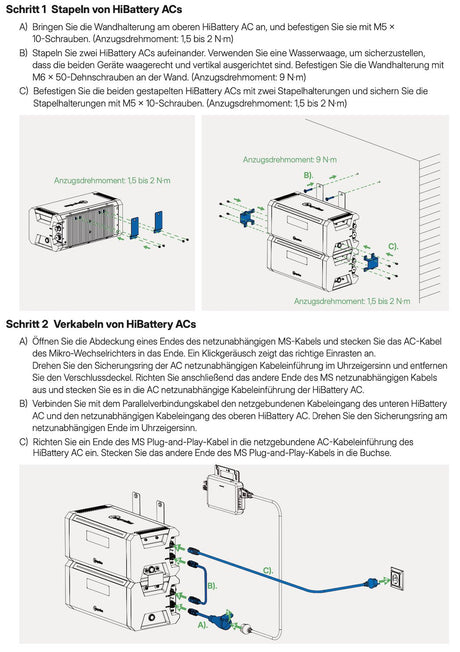 **Schritt 1 Stapeln von HiBattery ACs**

A) Bringen Sie die Wandhalterung am oberen HiBattery AC an, und befestigen Sie sie mit M5 × 10-Schrauben. (Anzugsdrehmoment: 1,5 bis 2 N·m)

B) Stapeln Sie zwei HiBattery ACs aufeinander. Verwenden Sie eine Wasserwaage, um sicherzustellen, dass die beiden Geräte waagerecht und vertikal ausgerichtet sind. Befestigen Sie die Wandhalterung mit M6 × 50-Dehnschrauben an der Wand. (Anzugsdrehmoment: 9 N·m)

C) Befestigen Sie die beiden gestapelten HiBattery ACs mit zwei Stapelhalterungen und sichern Sie die Stapelhalterungen mit M5 × 10-Schrauben. (Anzugsdrehmoment: 1,5 bis 2 N·m)

Anzugsdrehmoment: 1,5 bis 2 N·m

Anzugsdrehmoment: 9 N·m

B).

C).

Anzugsdrehmoment: 1,5 bis 2 N·m

**Schritt 2 Verkabeln von HiBattery ACs**

A) Öffnen Sie die Abdeckung eines Endes des netzunabhängigen MS-Kabels und stecken Sie das AC-Kabel des Mikro-Wechselrichters in das Ende. Ein Klickgeräusch zeigt das richtige Einrasten an.
Drehen Sie den Sicherungsring der AC netzunabhängigen Kabeleinführung im Uhrzeigersinn und entfernen Sie den Verschlussdeckel. Richten Sie anschließend das andere Ende des MS netzunabhängigen Kabels aus und stecken Sie es in die AC netzunabhängige Kabeleinführung der HiBattery AC.

B) Verbinden Sie mit dem Parallelverbindungskabel den netzgebundenen Kabeleingang des unteren HiBattery AC und den netzunabhängigen Kabeleingang des oberen HiBattery AC. Drehen Sie den Sicherungsring am netzunabhängigen Ende im Uhrzeigersinn.

C) Richten Sie ein Ende des MS Plug-and-Play-Kabel in die netzgebundene AC-Kabeleinführung des HiBattery AC ein. Stecken Sie das andere Ende des MS Plug-and-Play-Kabels in die Buchse.

C).

B).

A).